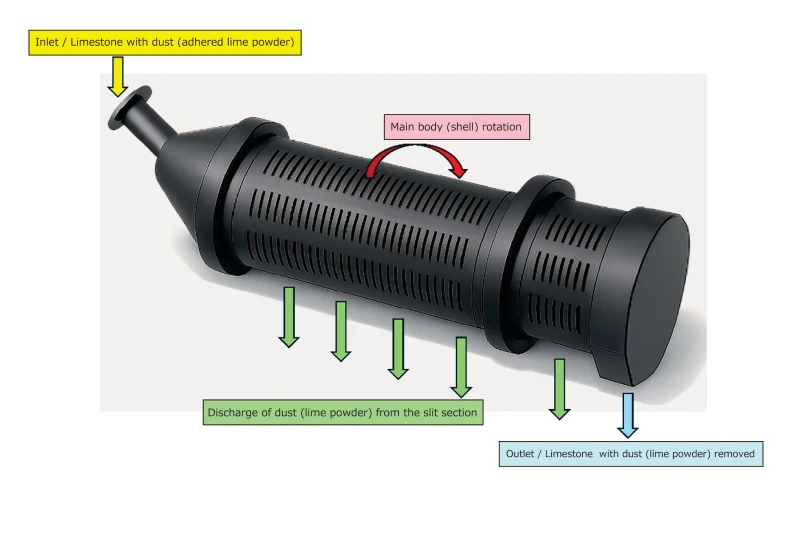 Inlet / Limestone with dust (adhered lime powder)

Main body (shell) rotation

Discharge of dust (lime powder) from the slit section

Outlet / Limestone  with dust (lime powder) removed